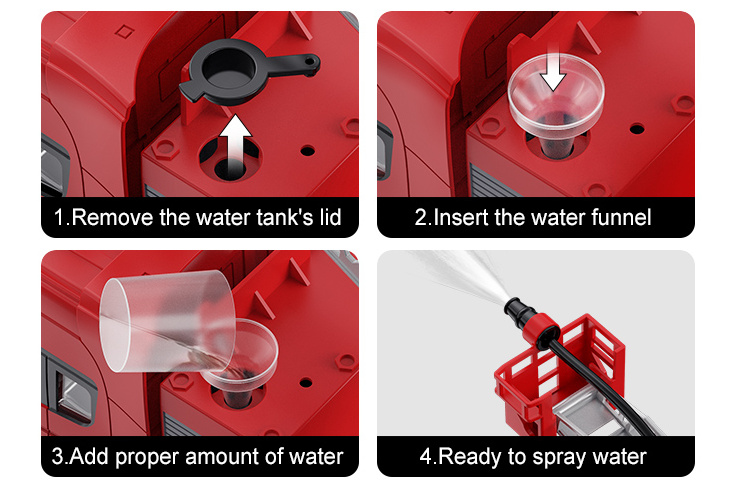 1.Remove the water tank's lid

2.Insert the water funnel

3.Add proper amount of water

4.Ready to spray water