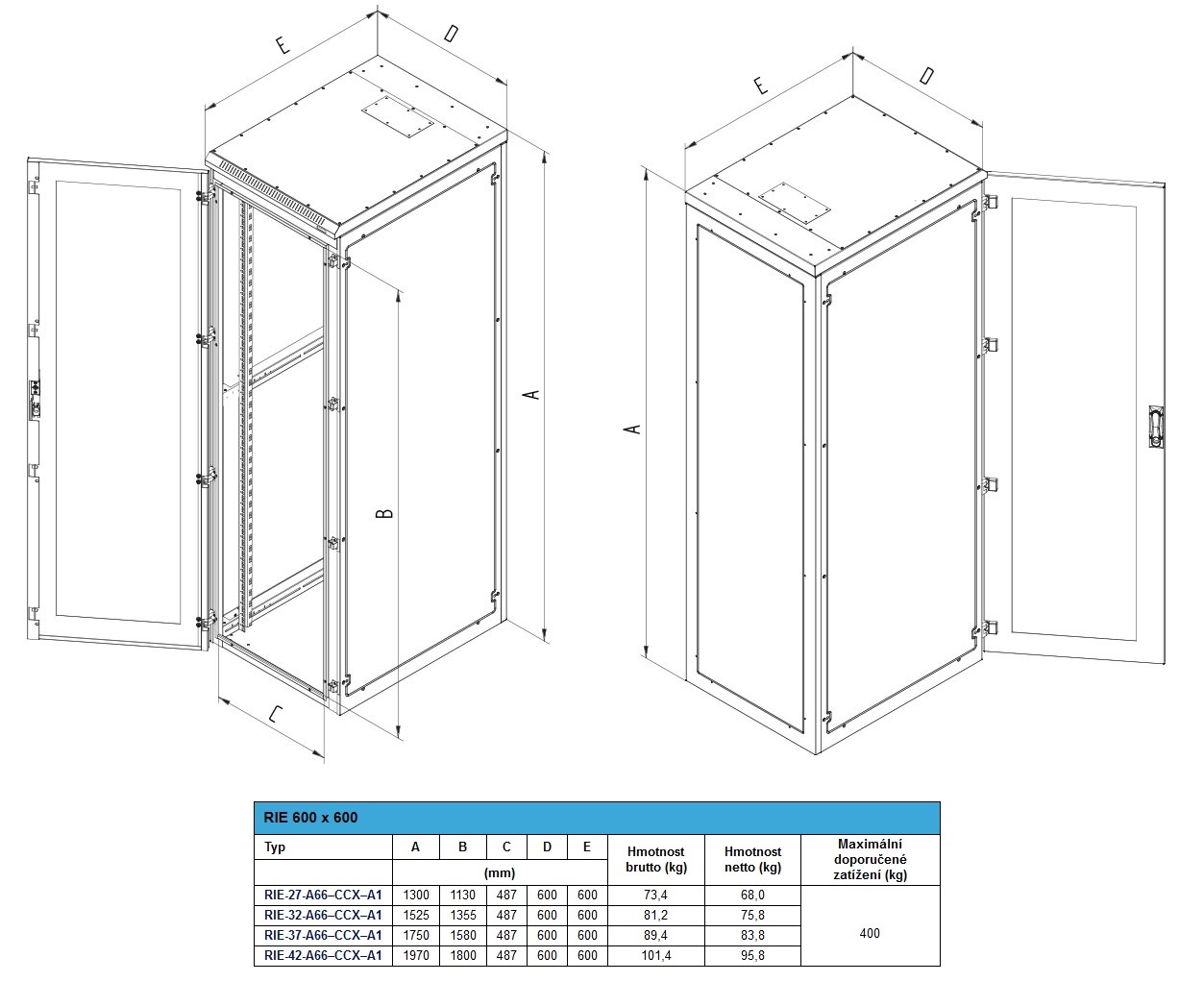 E D A B C E D A

RIE 600 x 600

| Typ | A | B | C | D | E | Hmotnost brutto (kg) | Hmotnost netto (kg) | Maximální doporučené zatížení (kg) |
|---|---|---|---|---|---|---|---|---|
| | (mm) | | | | | | | |
| RIE-27-A66–CCX–A1 | 1300 | 1130 | 487 | 600 | 600 | 73,4 | 68,0 | 400 |
| RIE-32-A66–CCX–A1 | 1525 | 1355 | 487 | 600 | 600 | 81,2 | 75,8 | |
| RIE-37-A66–CCX–A1 | 1750 | 1580 | 487 | 600 | 600 | 89,4 | 83,8 | |
| RIE-42-A66–CCX–A1 | 1970 | 1800 | 487 | 600 | 600 | 101,4 | 95,8 | |