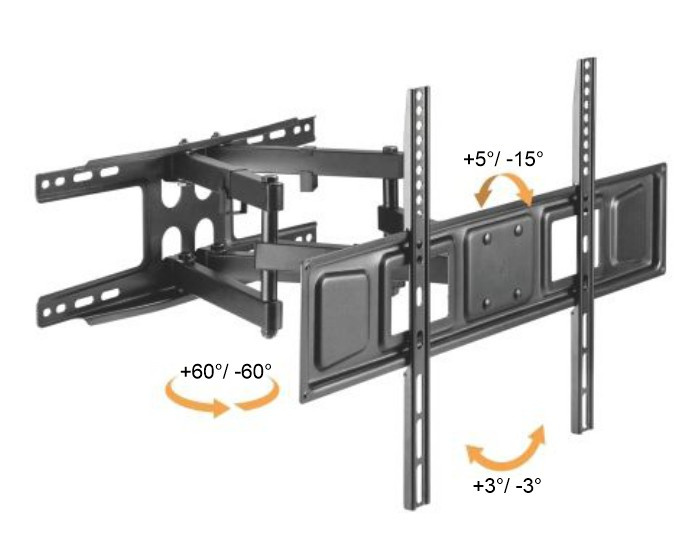 +5°/ -15°

+60°/ -60°

+3°/ -3°