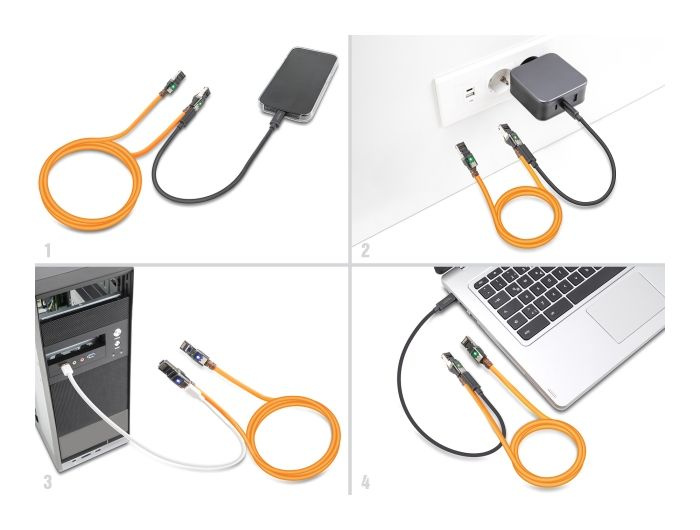 1

2

3

4