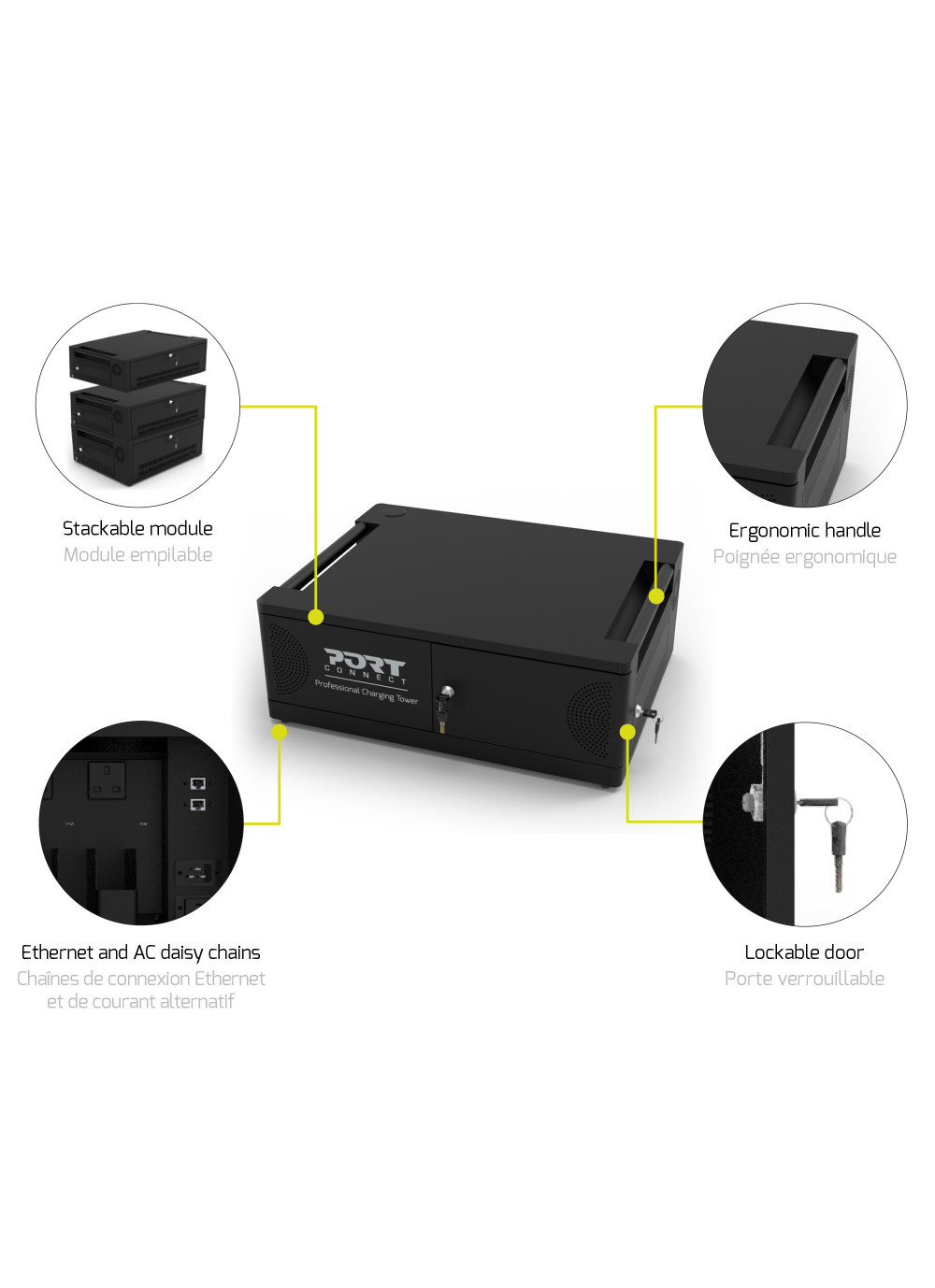 Stackable module
Module empilable

Ergonomic handle
Poignée ergonomique

PORT
CONNECT
Professional Charging Tower

Ethernet and AC daisy chains
Chaînes de connexion Ethernet et de courant alternatif

Lockable door
Porte verrouillable