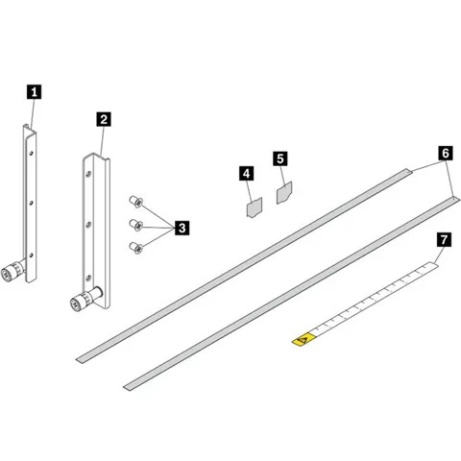 1
2
3
4
5
6
7