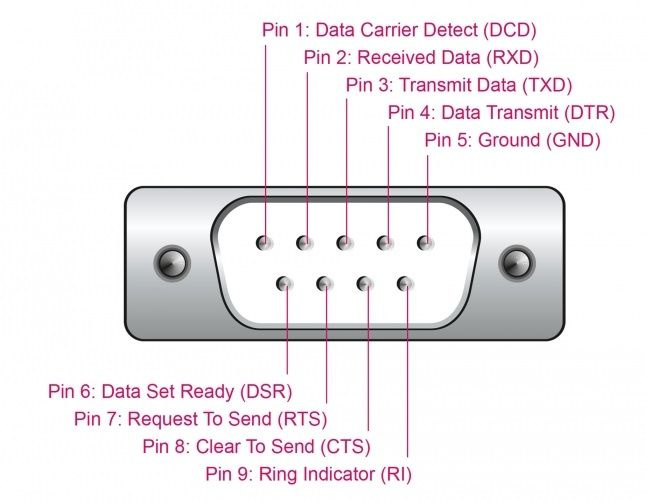 Pin 1: Data Carrier Detect (DCD)
Pin 2: Received Data (RXD)
Pin 3: Transmit Data (TXD)
Pin 4: Data Transmit (DTR)
Pin 5: Ground (GND)

Pin 6: Data Set Ready (DSR)
Pin 7: Request To Send (RTS)
Pin 8: Clear To Send (CTS)
Pin 9: Ring Indicator (RI)