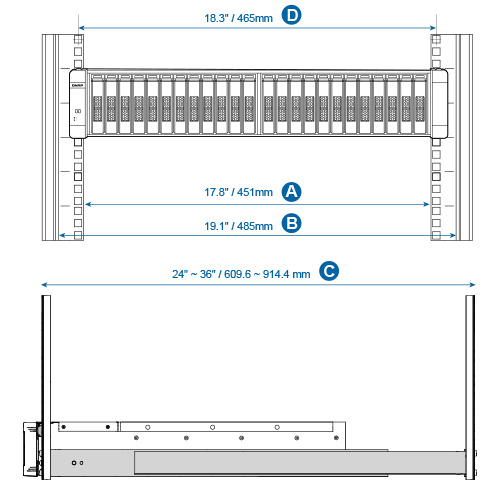 18.3" / 465mm D

QNAP

17.8" / 451mm A

19.1" / 485mm B

24" ~ 36" / 609.6 ~ 914.4 mm C