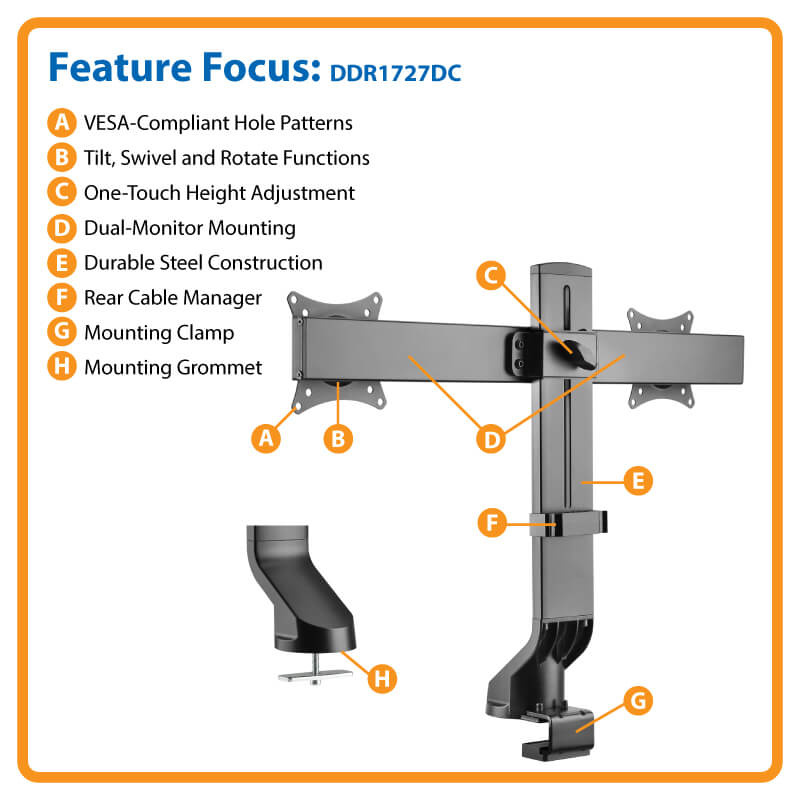 Feature Focus: DDR1727DC

A VESA-Compliant Hole Patterns
B Tilt, Swivel and Rotate Functions
C One-Touch Height Adjustment
D Dual-Monitor Mounting
E Durable Steel Construction
F Rear Cable Manager
G Mounting Clamp
H Mounting Grommet

C
A
B
D
E
F
H
G