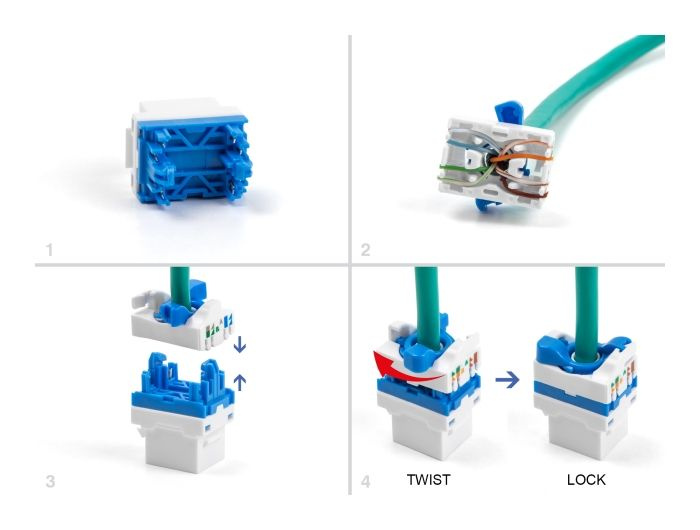 1

2

3

4 TWIST LOCK